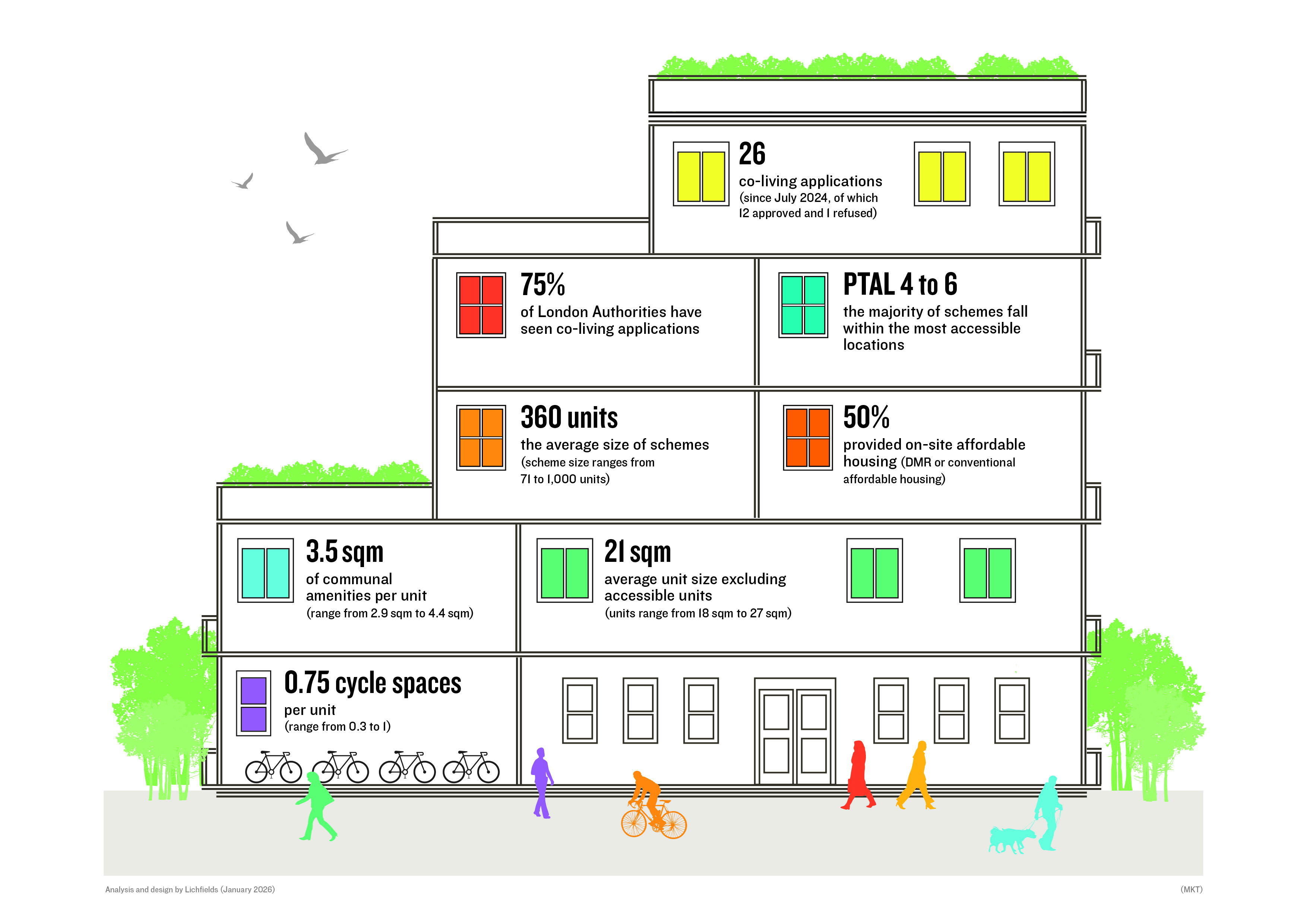 26
co-living applications
(since July 2024, of which 12 approved and 1 refused)

75%
of London Authorities have seen co-living applications

PTAL 4 to 6
the majority of schemes fall within the most accessible locations

360 units
the average size of schemes
(scheme size ranges from 71 to 1,000 units)

50%
provided on-site affordable housing (DMR or conventional affordable housing)

3.5 sqm
of communal amenities per unit
(range from 2.9 sqm to 4.4 sqm)

21 sqm
average unit size excluding accessible units
(units range from 18 sqm to 27 sqm)

0.75 cycle spaces
per unit
(range from 0.3 to 1)

Analysis and design by Lichfields (January 2026)

(MKT)